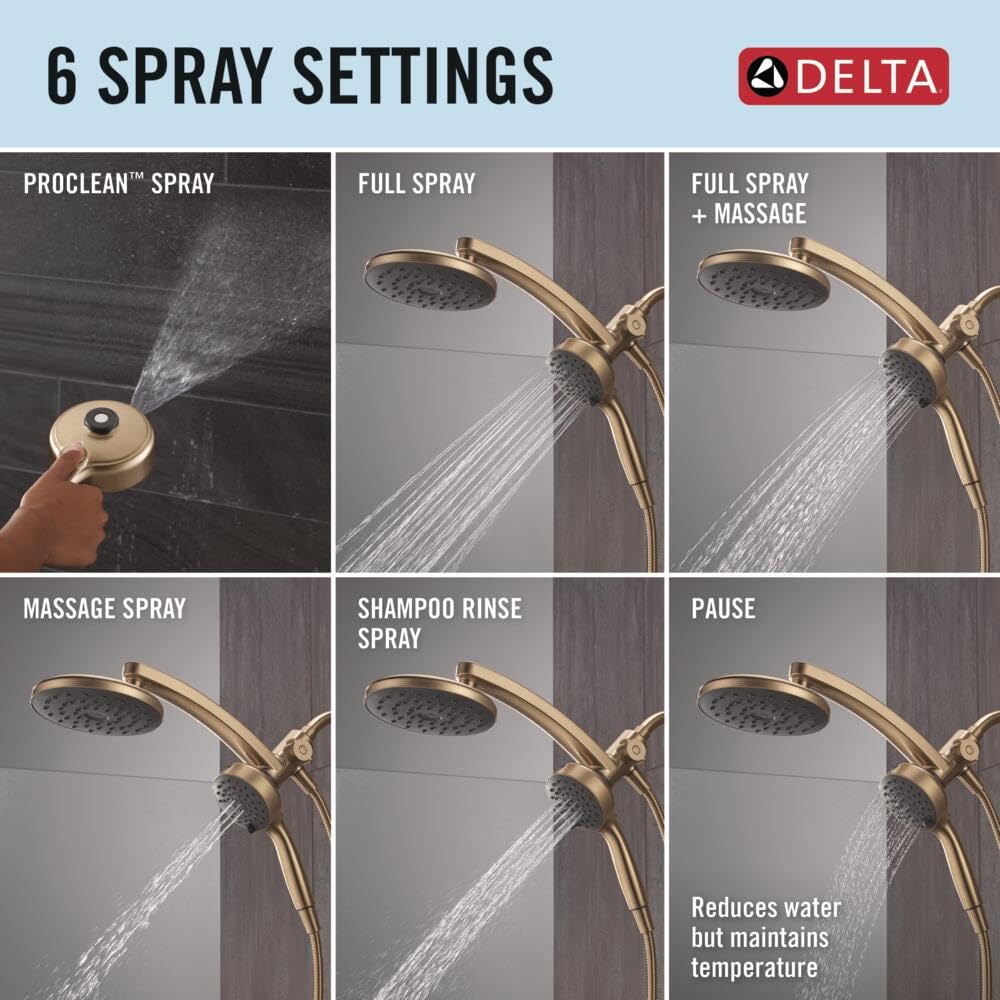 6 SPRAY SETTINGS

DELTA

PROCLEAN™ SPRAY

FULL SPRAY

FULL SPRAY + MASSAGE

MASSAGE SPRAY

SHAMPOO RINSE SPRAY

PAUSE

Reduces water but maintains temperature